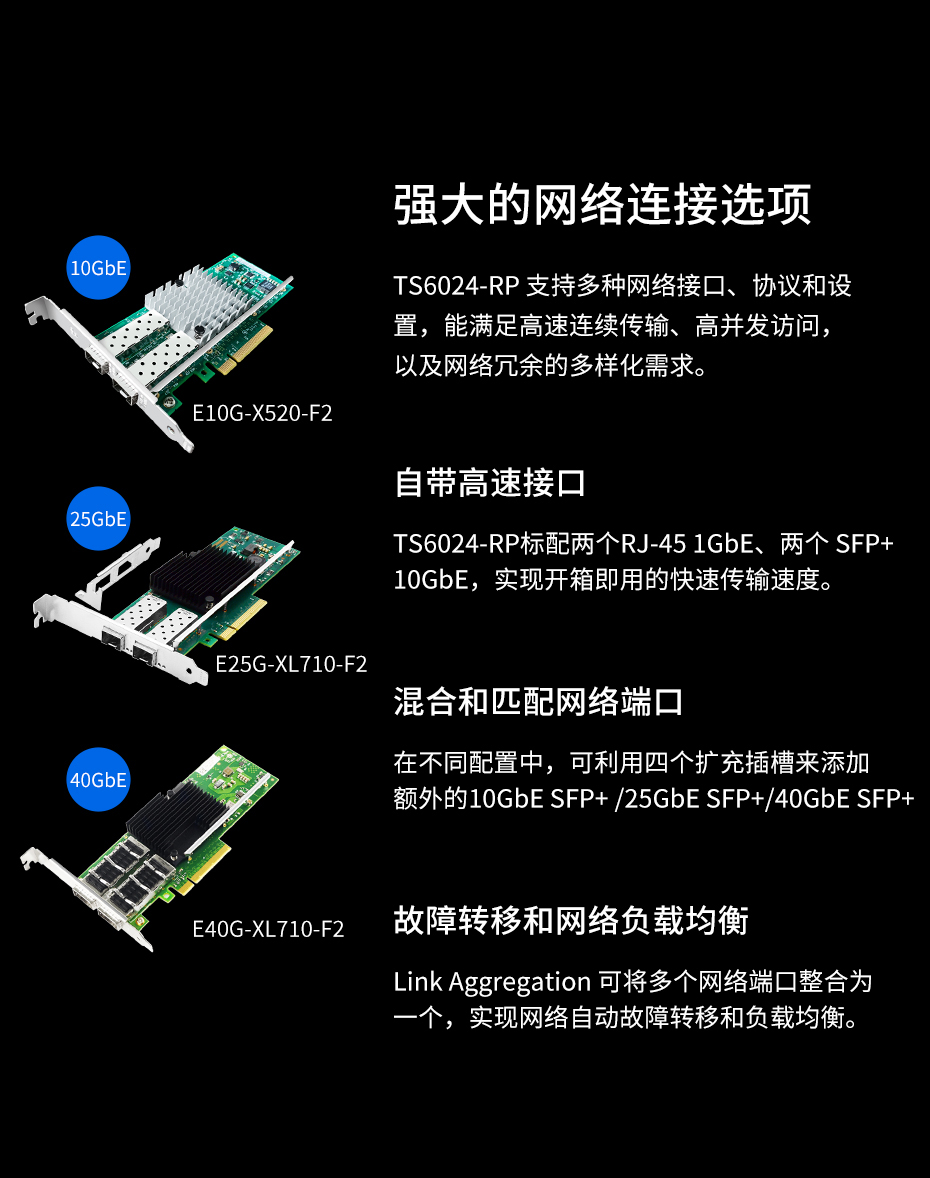 10GbE

E10G-X520-F2

25GbE

E25G-XL710-F2

40GbE

E40G-XL710-F2

强大的网络连接选项

TS6024-RP 支持多种网络接口、协议和设置，能满足高速连续传输、高并发访问，以及网络冗余的多样化需求。

自带高速接口

TS6024-RP标配两个RJ-45 1GbE、两个 SFP+ 10GbE，实现开箱即用的快速传输速度。

混合和匹配网络端口

在不同配置中，可利用四个扩充插槽来添加额外的10GbE SFP+ /25GbE SFP+/40GbE SFP+

故障转移和网络负载均衡

Link Aggregation 可将多个网络端口整合为一个，实现网络自动故障转移和负载均衡。