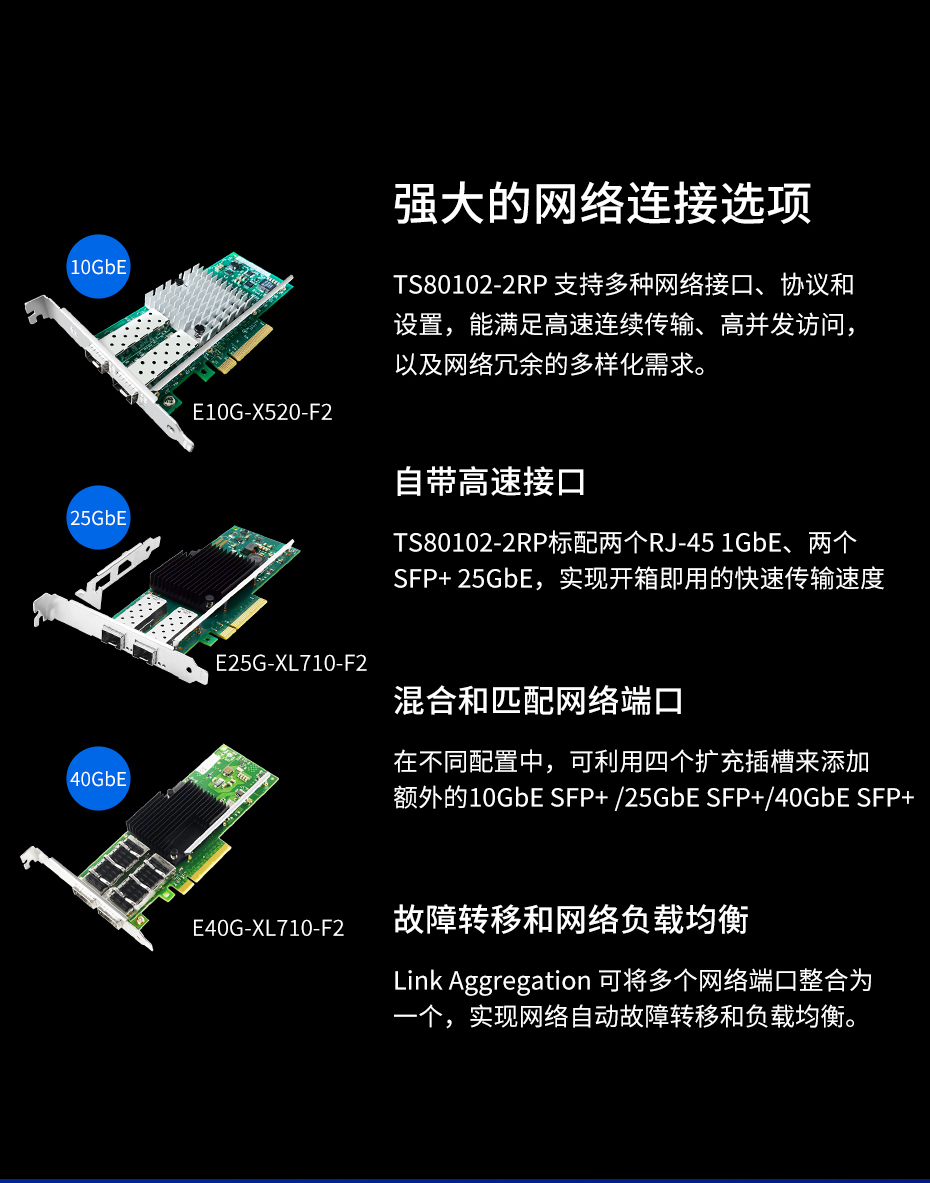 10GbE

E10G-X520-F2

25GbE

E25G-XL710-F2

40GbE

E40G-XL710-F2

强大的网络连接选项

TS80102-2RP 支持多种网络接口、协议和设置，能满足高速连续传输、高并发访问，以及网络冗余的多样化需求。

自带高速接口

TS80102-2RP标配两个RJ-45 1GbE、两个SFP+ 25GbE，实现开箱即用的快速传输速度

混合和匹配网络端口

在不同配置中，可利用四个扩充插槽来添加额外的10GbE SFP+ /25GbE SFP+/40GbE SFP+

故障转移和网络负载均衡

Link Aggregation 可将多个网络端口整合为一个，实现网络自动故障转移和负载均衡。