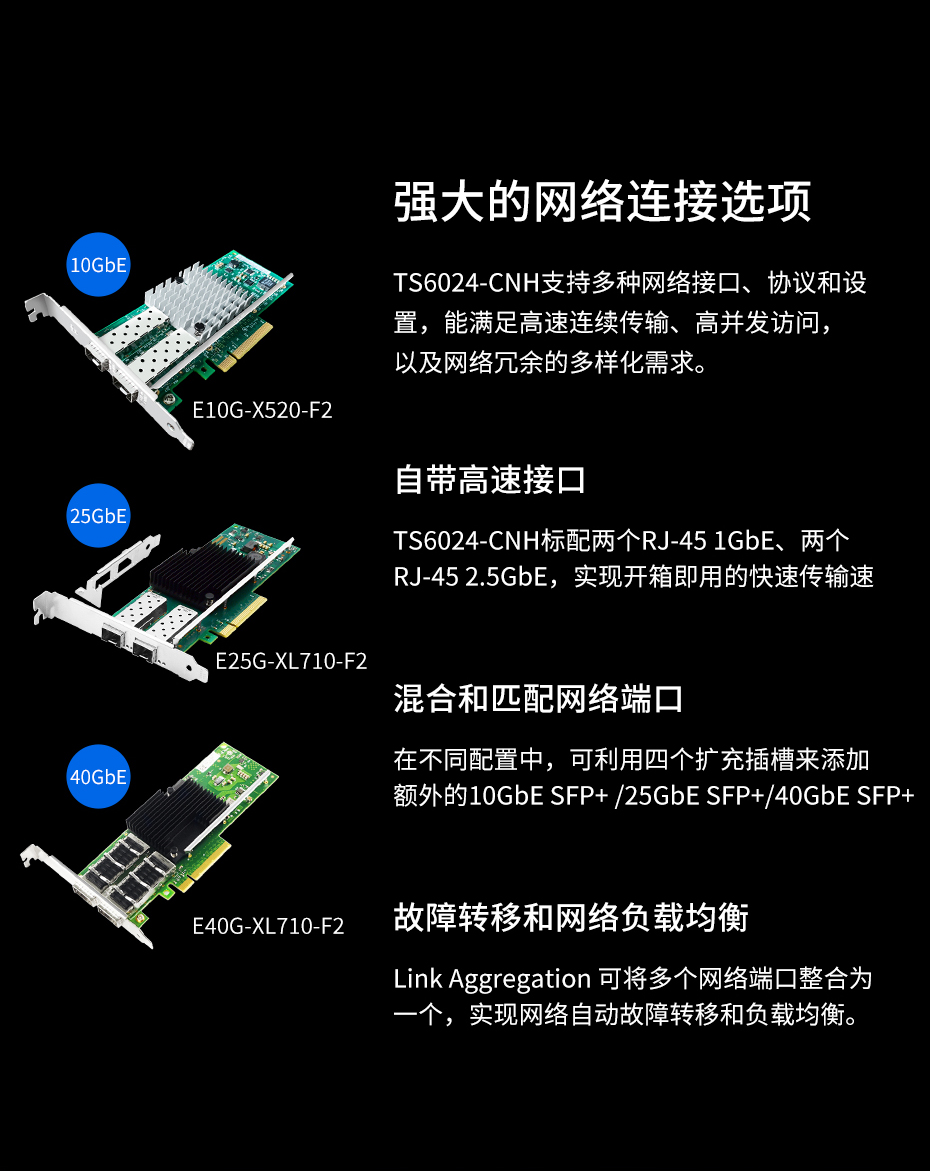 10GbE

E10G-X520-F2

25GbE

E25G-XL710-F2

40GbE

E40G-XL710-F2

强大的网络连接选项

TS6024-CNH支持多种网络接口、协议和设置，能满足高速连续传输、高并发访问，以及网络冗余的多样化需求。

自带高速接口

TS6024-CNH标配两个RJ-45 1GbE、两个RJ-45 2.5GbE，实现开箱即用的快速传输速

混合和匹配网络端口

在不同配置中，可利用四个扩充插槽来添加额外的10GbE SFP+ /25GbE SFP+/40GbE SFP+

故障转移和网络负载均衡

Link Aggregation 可将多个网络端口整合为一个，实现网络自动故障转移和负载均衡。