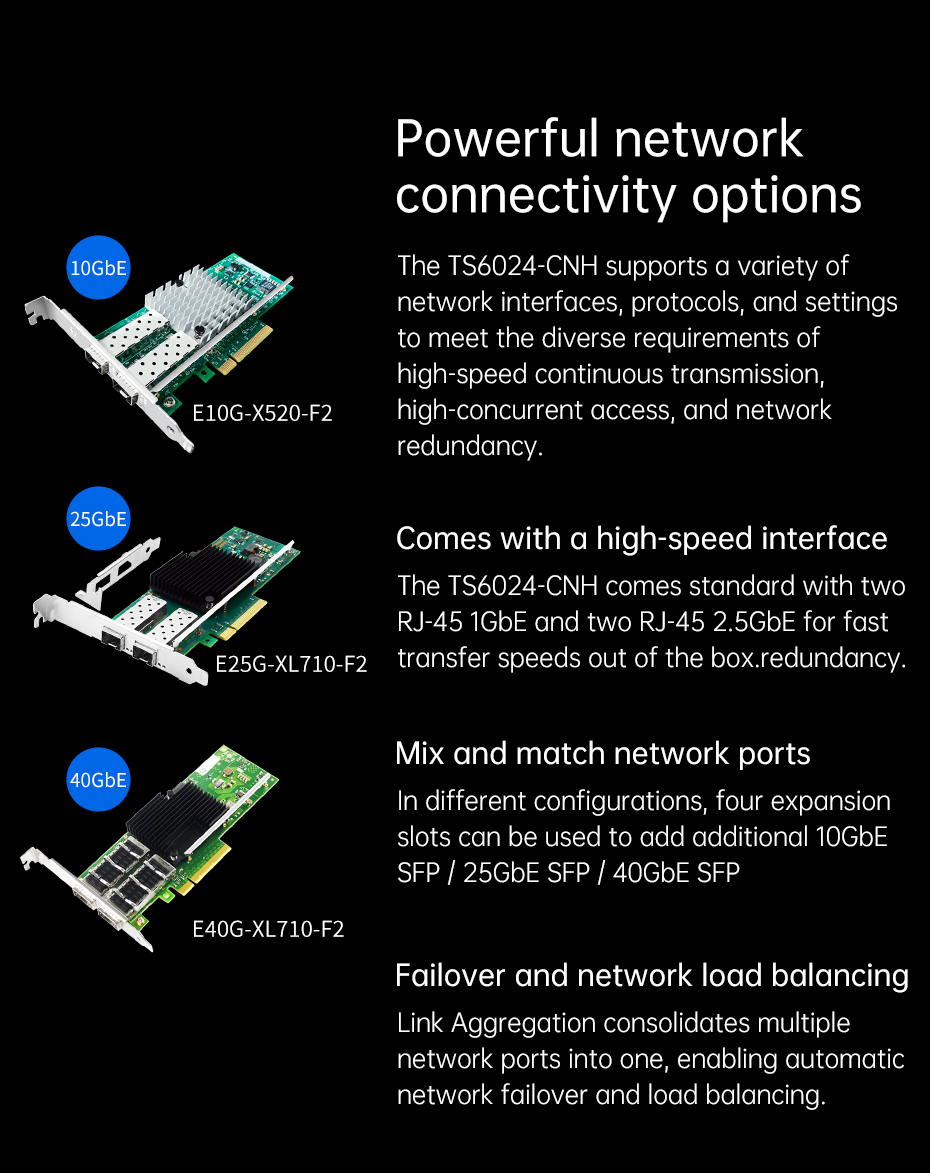 10GbE

E10G-X520-F2

25GbE

E25G-XL710-F2

40GbE

E40G-XL710-F2

Powerful network connectivity options

The TS6024-CNH supports a variety of network interfaces, protocols, and settings to meet the diverse requirements of high-speed continuous transmission, high-concurrent access, and network redundancy.

Comes with a high-speed interface

The TS6024-CNH comes standard with two RJ-45 1GbE and two RJ-45 2.5GbE for fast transfer speeds out of the box.redundancy.

Mix and match network ports

In different configurations, four expansion slots can be used to add additional 10GbE SFP / 25GbE SFP / 40GbE SFP

Failover and network load balancing

Link Aggregation consolidates multiple network ports into one, enabling automatic network failover and load balancing.