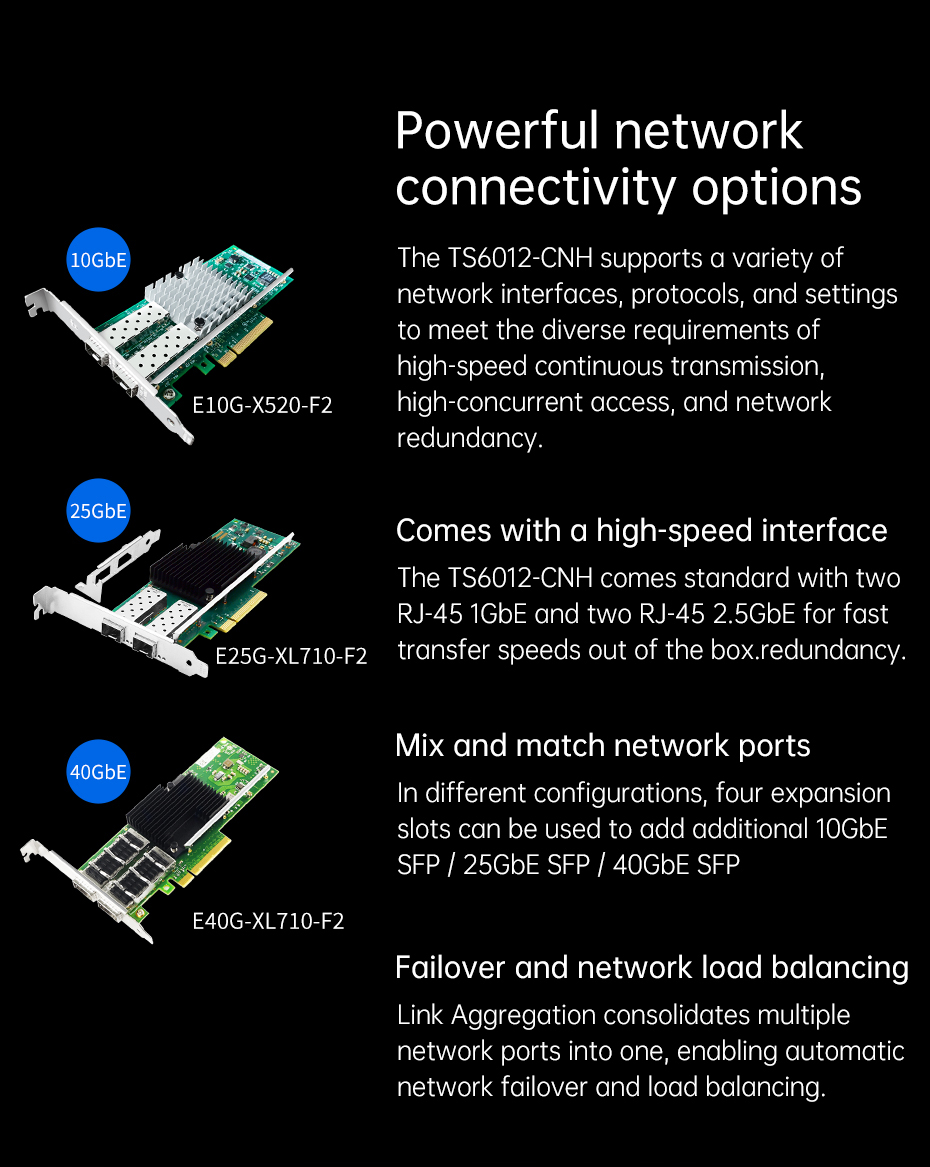 10GbE

E10G-X520-F2

25GbE

E25G-XL710-F2

40GbE

E40G-XL710-F2

Powerful network connectivity options

The TS6012-CNH supports a variety of network interfaces, protocols, and settings to meet the diverse requirements of high-speed continuous transmission, high-concurrent access, and network redundancy.

Comes with a high-speed interface

The TS6012-CNH comes standard with two RJ-45 1GbE and two RJ-45 2.5GbE for fast transfer speeds out of the box.redundancy.

Mix and match network ports

In different configurations, four expansion slots can be used to add additional 10GbE SFP / 25GbE SFP / 40GbE SFP

Failover and network load balancing

Link Aggregation consolidates multiple network ports into one, enabling automatic network failover and load balancing.