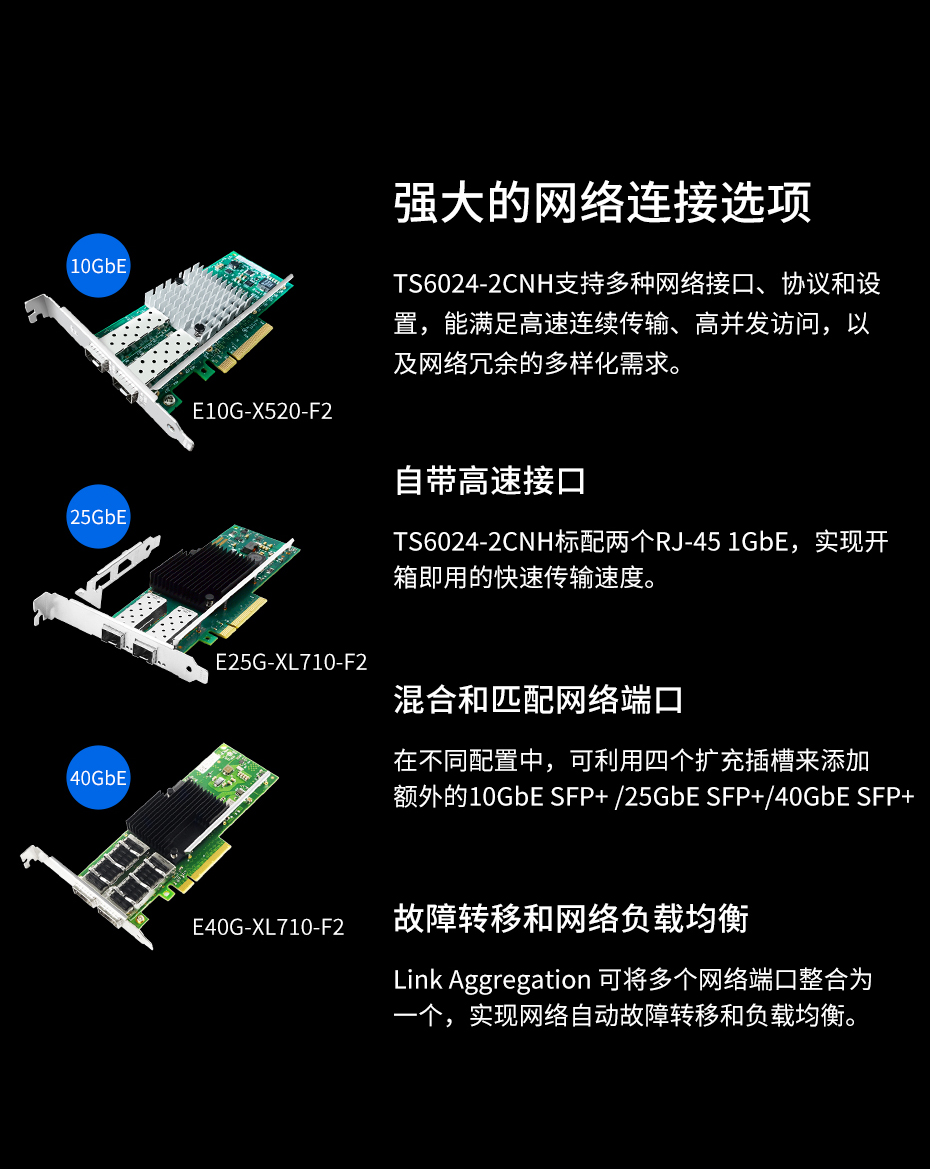 10GbE

E10G-X520-F2

25GbE

E25G-XL710-F2

40GbE

E40G-XL710-F2

强大的网络连接选项

TS6024-2CNH支持多种网络接口、协议和设置，能满足高速连续传输、高并发访问，以及网络冗余的多样化需求。

自带高速接口

TS6024-2CNH标配两个RJ-45 1GbE，实现开箱即用的快速传输速度。

混合和匹配网络端口

在不同配置中，可利用四个扩充插槽来添加额外的10GbE SFP+ /25GbE SFP+/40GbE SFP+

故障转移和网络负载均衡

Link Aggregation 可将多个网络端口整合为一个，实现网络自动故障转移和负载均衡。