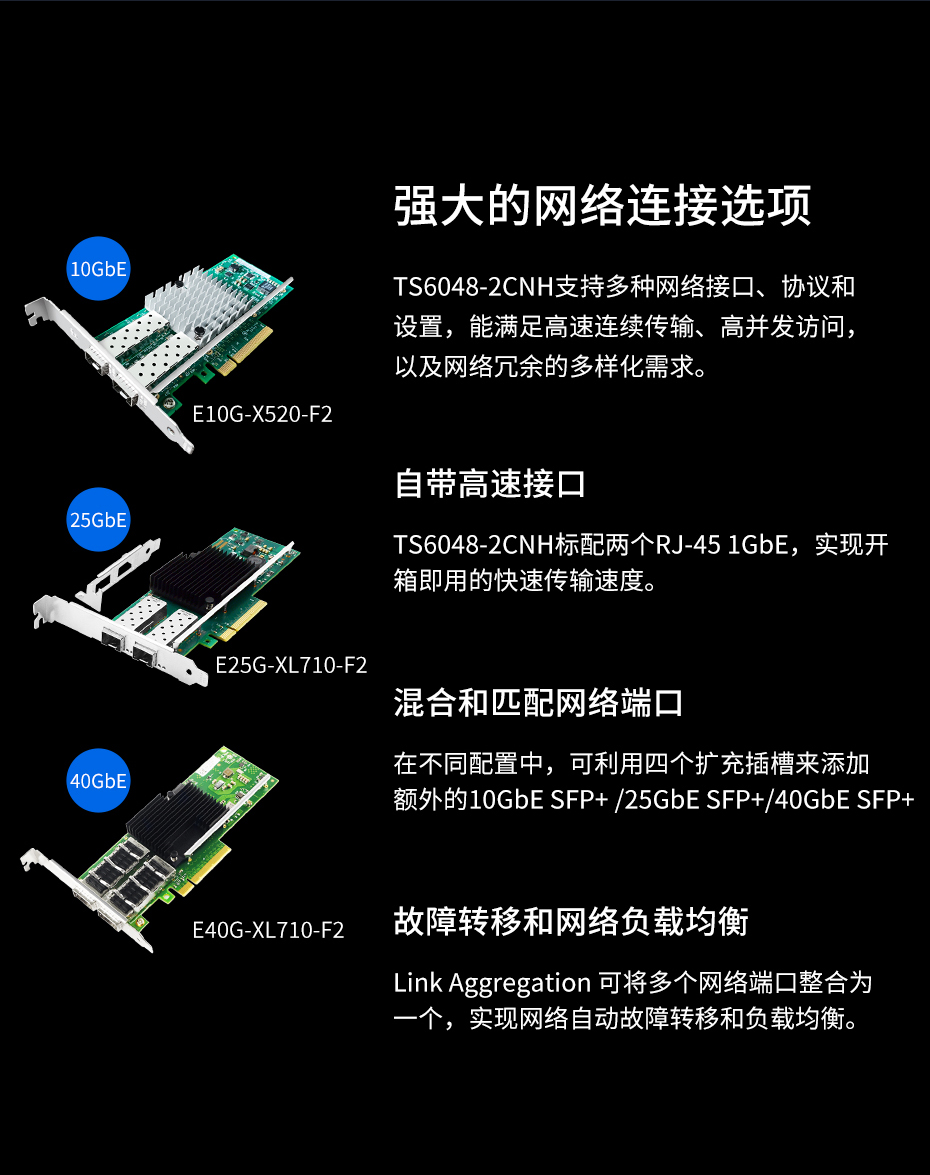 10GbE

E10G-X520-F2

25GbE

E25G-XL710-F2

40GbE

E40G-XL710-F2

强大的网络连接选项

TS6048-2CNH支持多种网络接口、协议和设置，能满足高速连续传输、高并发访问，以及网络冗余的多样化需求。

自带高速接口

TS6048-2CNH标配两个RJ-45 1GbE，实现开箱即用的快速传输速度。

混合和匹配网络端口

在不同配置中，可利用四个扩充插槽来添加额外的10GbE SFP+ /25GbE SFP+/40GbE SFP+

故障转移和网络负载均衡

Link Aggregation 可将多个网络端口整合为一个，实现网络自动故障转移和负载均衡。