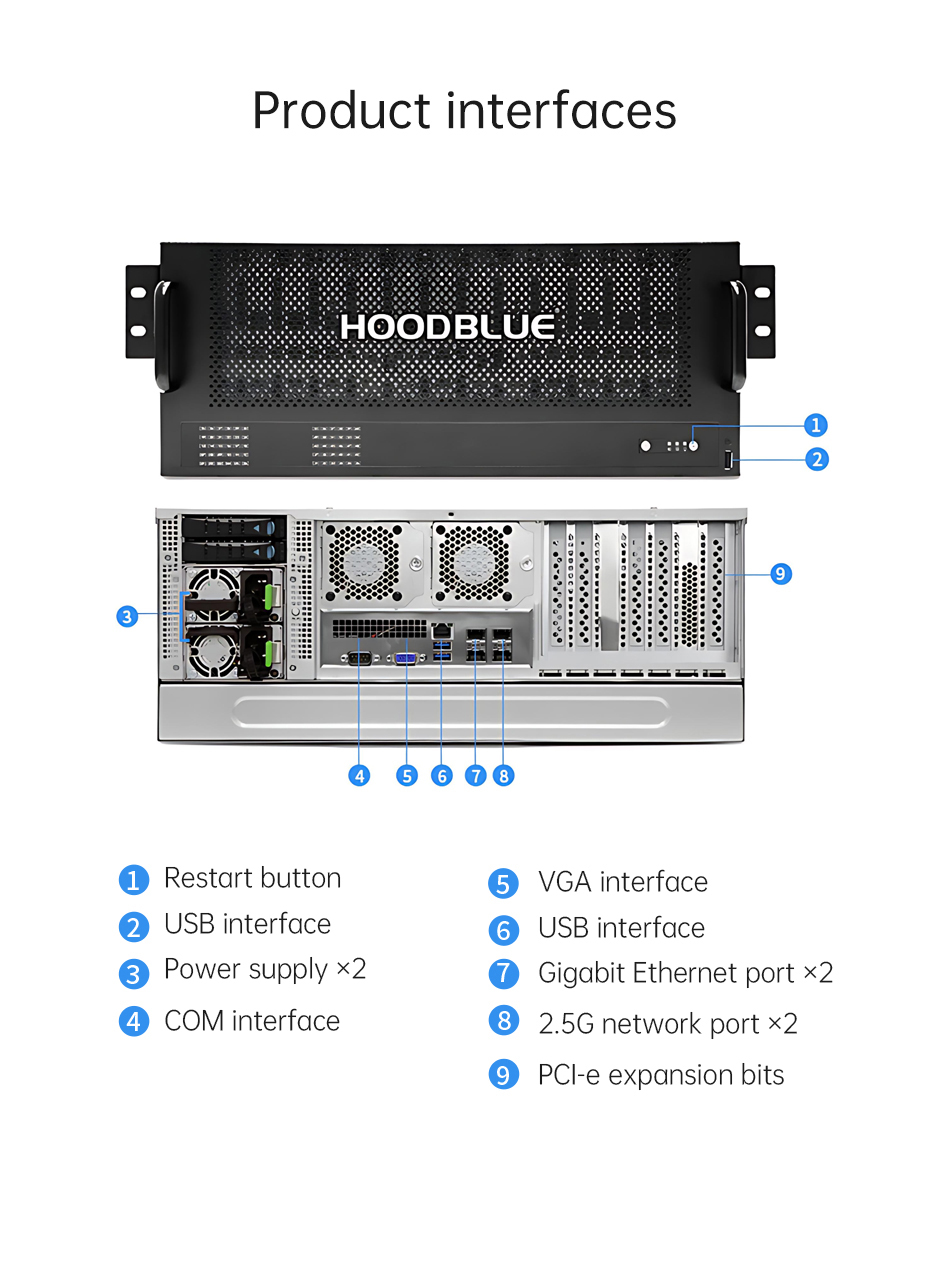 Product interfaces

HOODBLUE

1
2
3
9
4 5 6 7 8

1 Restart button
2 USB interface
3 Power supply ×2
4 COM interface

5 VGA interface
6 USB interface
7 Gigabit Ethernet port ×2
8 2.5G network port ×2
9 PCI-e expansion bits