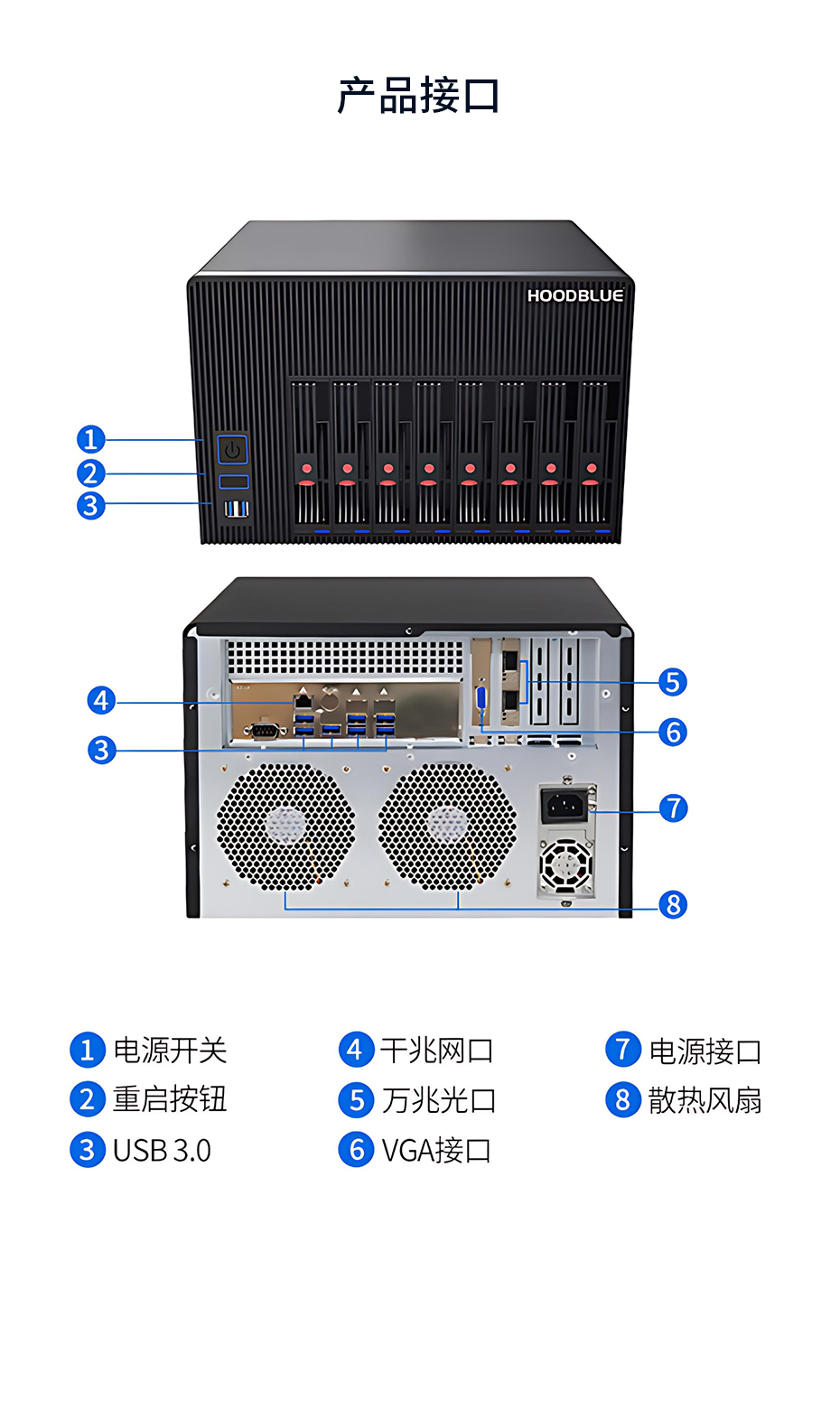 产品接口

HOODBLUE

1
2
3

4
3
5
6
7
8

1 电源开关
2 重启按钮
3 USB 3.0

4 千兆网口
5 万兆光口
6 VGA接口

7 电源接口
8 散热风扇