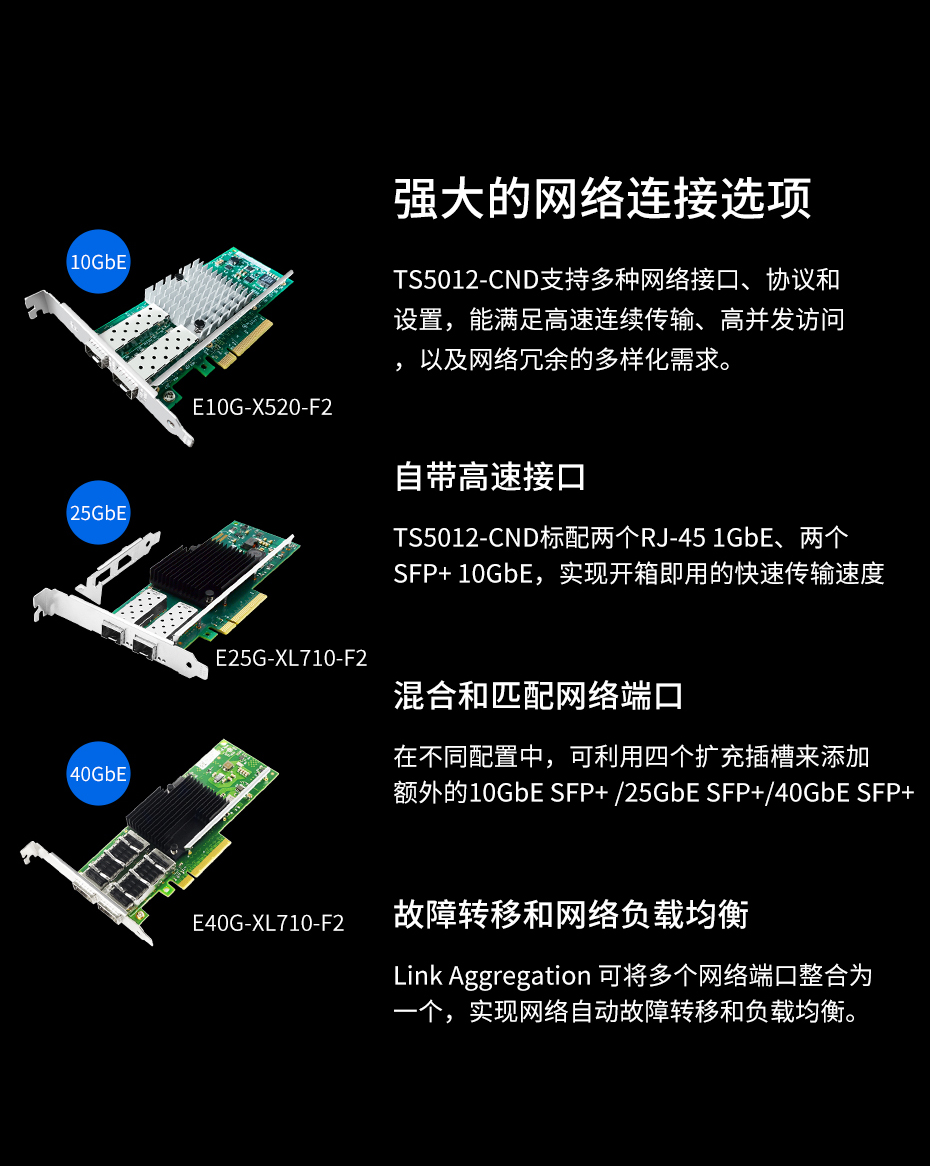 10GbE

E10G-X520-F2

25GbE

E25G-XL710-F2

40GbE

E40G-XL710-F2

强大的网络连接选项

TS5012-CND支持多种网络接口、协议和设置，能满足高速连续传输、高并发访问，以及网络冗余的多样化需求。

自带高速接口

TS5012-CND标配两个RJ-45 1GbE、两个SFP+ 10GbE，实现开箱即用的快速传输速度

混合和匹配网络端口

在不同配置中，可利用四个扩充插槽来添加额外的10GbE SFP+ /25GbE SFP+/40GbE SFP+

故障转移和网络负载均衡

Link Aggregation 可将多个网络端口整合为一个，实现网络自动故障转移和负载均衡。