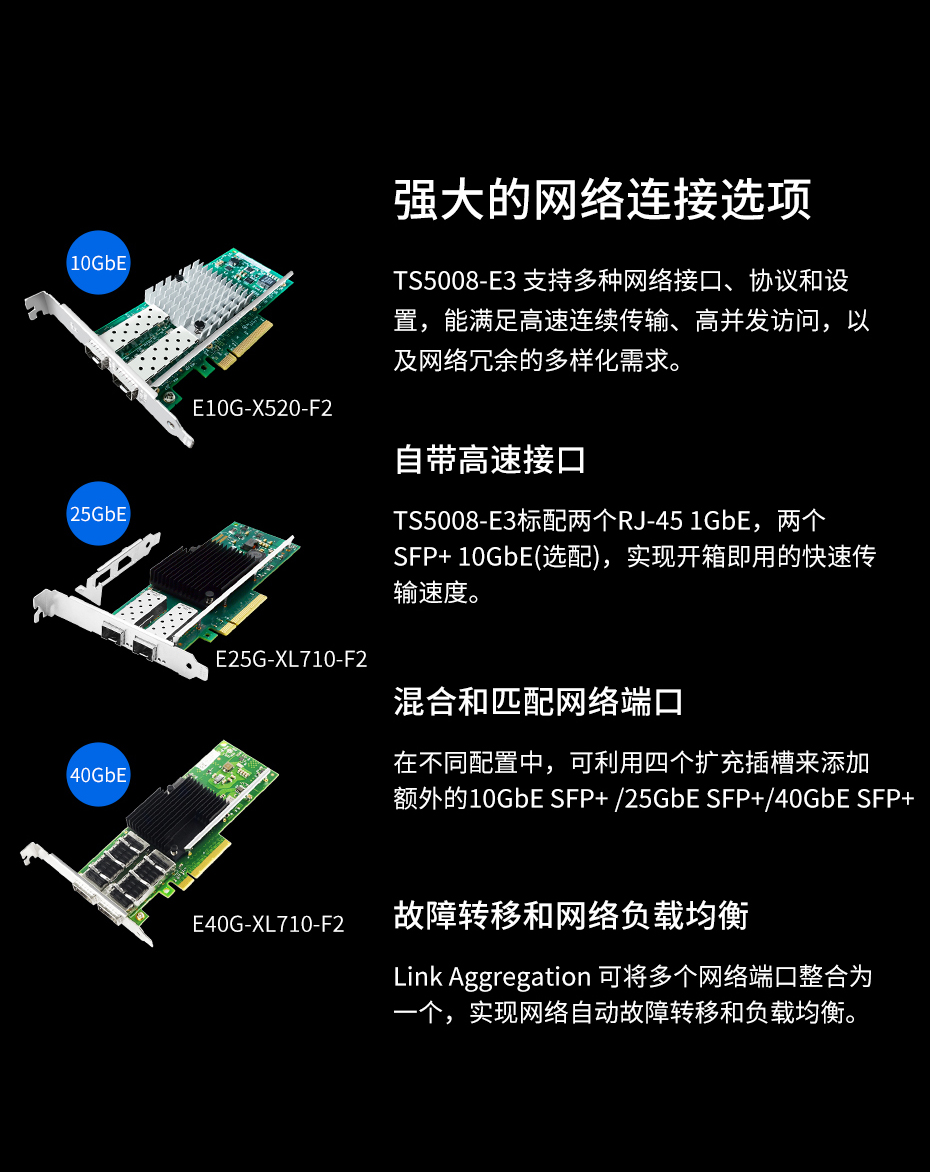 10GbE

E10G-X520-F2

25GbE

E25G-XL710-F2

40GbE

E40G-XL710-F2

强大的网络连接选项

TS5008-E3 支持多种网络接口、协议和设置，能满足高速连续传输、高并发访问，以及网络冗余的多样化需求。

自带高速接口

TS5008-E3标配两个RJ-45 1GbE，两个SFP+ 10GbE(选配)，实现开箱即用的快速传输速度。

混合和匹配网络端口

在不同配置中，可利用四个扩充插槽来添加额外的10GbE SFP+ /25GbE SFP+/40GbE SFP+

故障转移和网络负载均衡

Link Aggregation 可将多个网络端口整合为一个，实现网络自动故障转移和负载均衡。