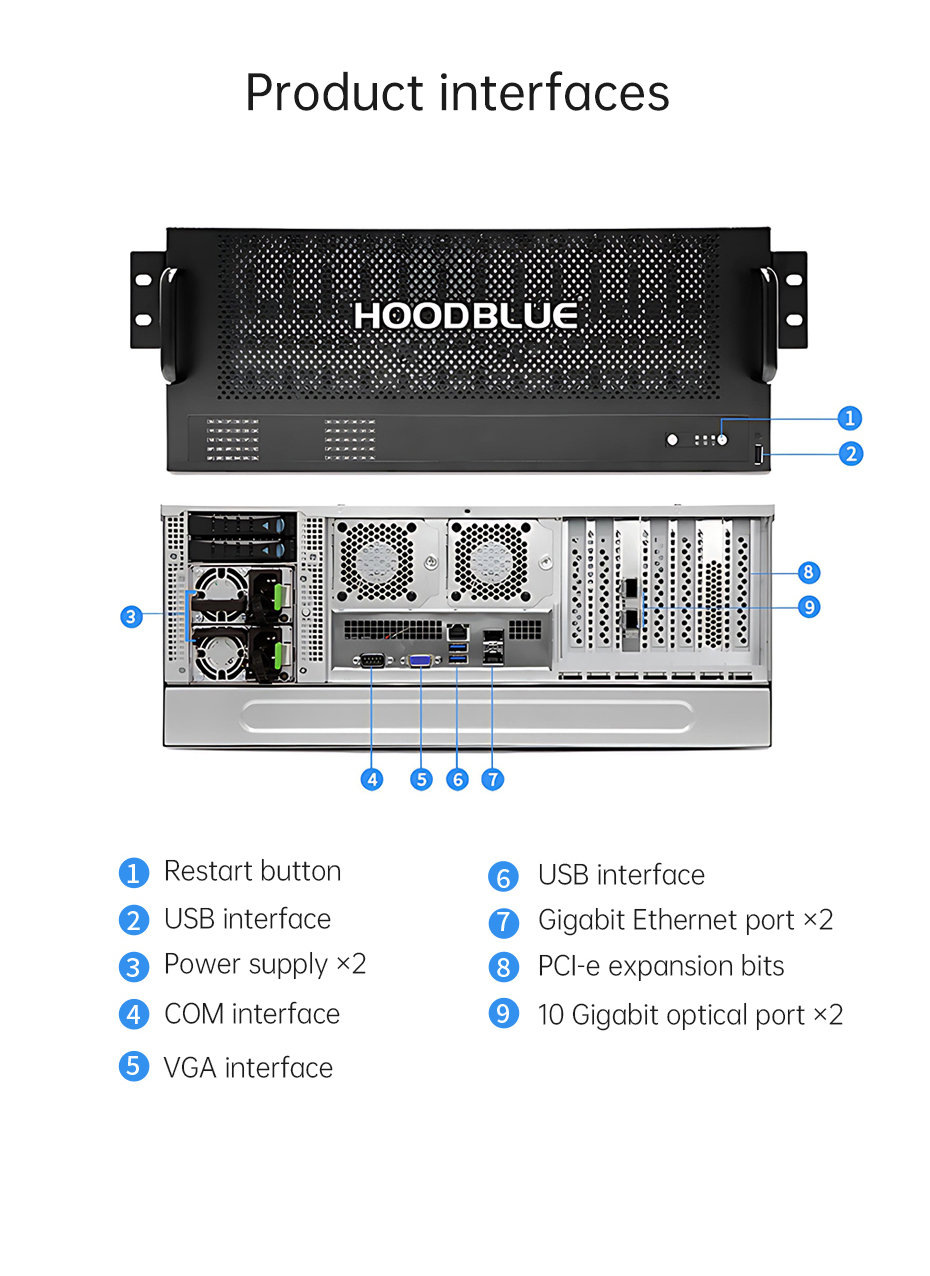 Product interfaces

HOODBLUE

1
2
3
8
9
4 5 6 7

1 Restart button
2 USB interface
3 Power supply ×2
4 COM interface
5 VGA interface

6 USB interface
7 Gigabit Ethernet port ×2
8 PCI-e expansion bits
9 10 Gigabit optical port ×2