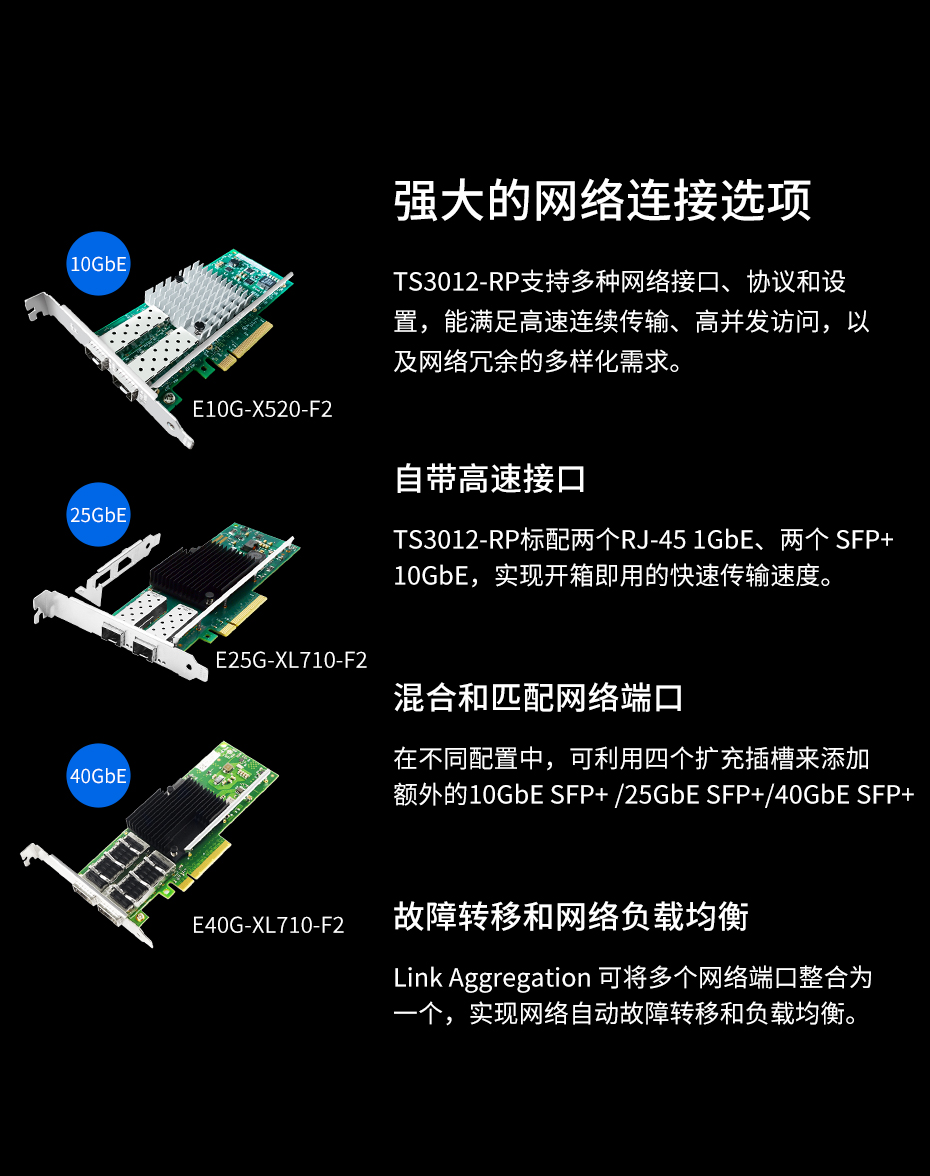 10GbE

E10G-X520-F2

25GbE

E25G-XL710-F2

40GbE

E40G-XL710-F2

强大的网络连接选项

TS3012-RP支持多种网络接口、协议和设置，能满足高速连续传输、高并发访问，以及网络冗余的多样化需求。

自带高速接口

TS3012-RP标配两个RJ-45 1GbE、两个 SFP+ 10GbE，实现开箱即用的快速传输速度。

混合和匹配网络端口

在不同配置中，可利用四个扩充插槽来添加额外的10GbE SFP+ /25GbE SFP+/40GbE SFP+

故障转移和网络负载均衡

Link Aggregation 可将多个网络端口整合为一个，实现网络自动故障转移和负载均衡。