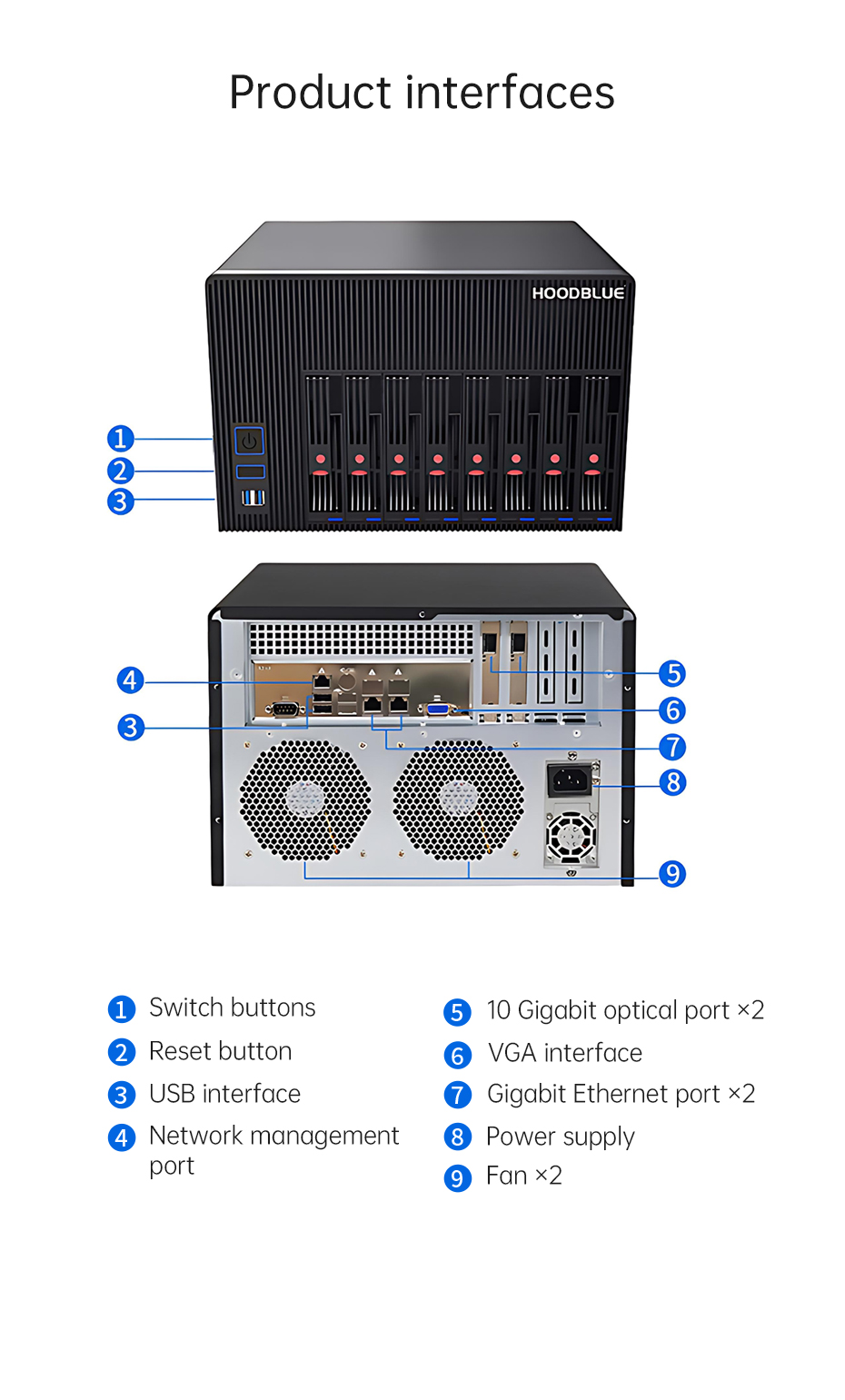 Product interfaces

HOODBLUE

1
2
3

4
3
5
6
7
8
9

1 Switch buttons
2 Reset button
3 USB interface
4 Network management port

5 10 Gigabit optical port ×2
6 VGA interface
7 Gigabit Ethernet port ×2
8 Power supply
9 Fan ×2