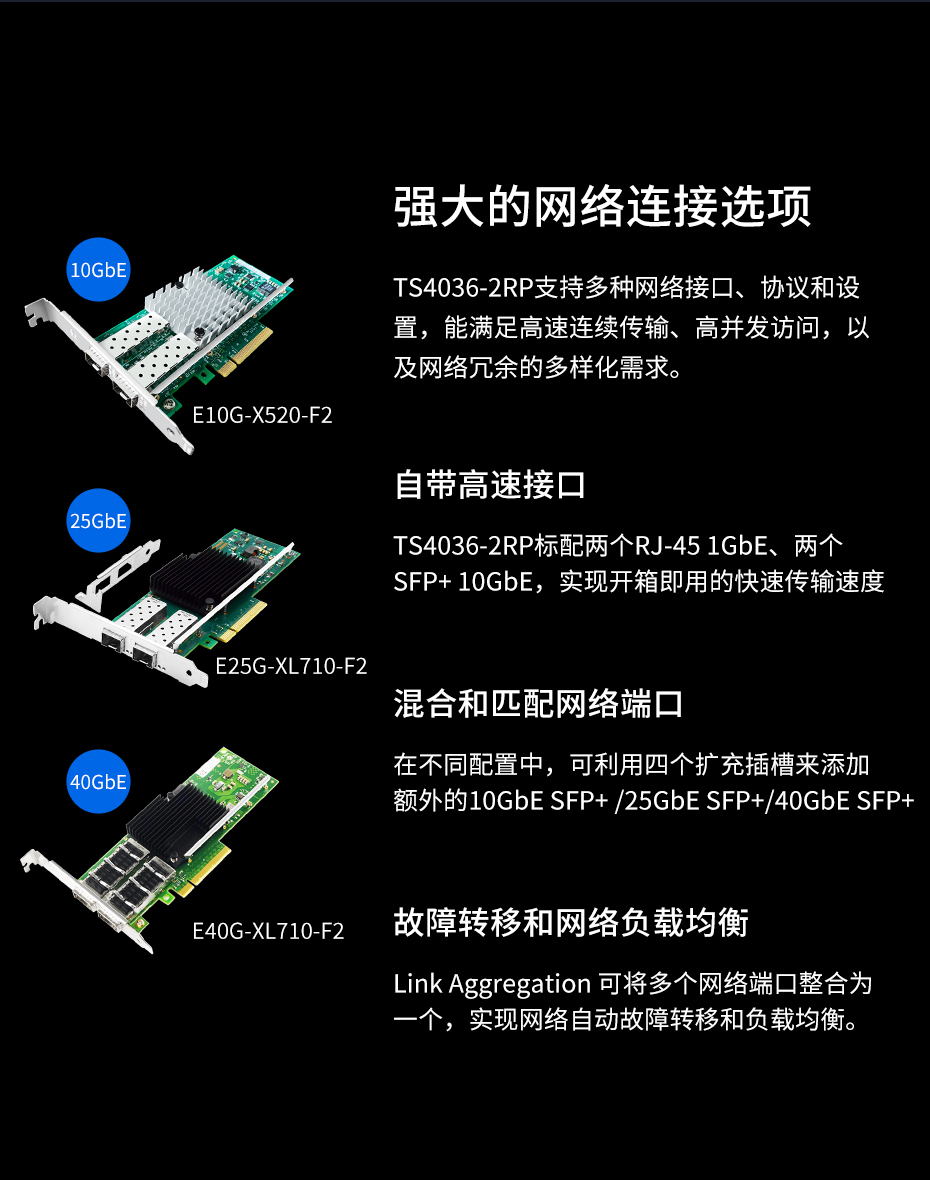 10GbE

E10G-X520-F2

25GbE

E25G-XL710-F2

40GbE

E40G-XL710-F2

强大的网络连接选项

TS4036-2RP支持多种网络接口、协议和设置，能满足高速连续传输、高并发访问，以及网络冗余的多样化需求。

自带高速接口

TS4036-2RP标配两个RJ-45 1GbE、两个SFP+ 10GbE，实现开箱即用的快速传输速度

混合和匹配网络端口

在不同配置中，可利用四个扩充插槽来添加额外的10GbE SFP+ /25GbE SFP+/40GbE SFP+

故障转移和网络负载均衡

Link Aggregation 可将多个网络端口整合为一个，实现网络自动故障转移和负载均衡。