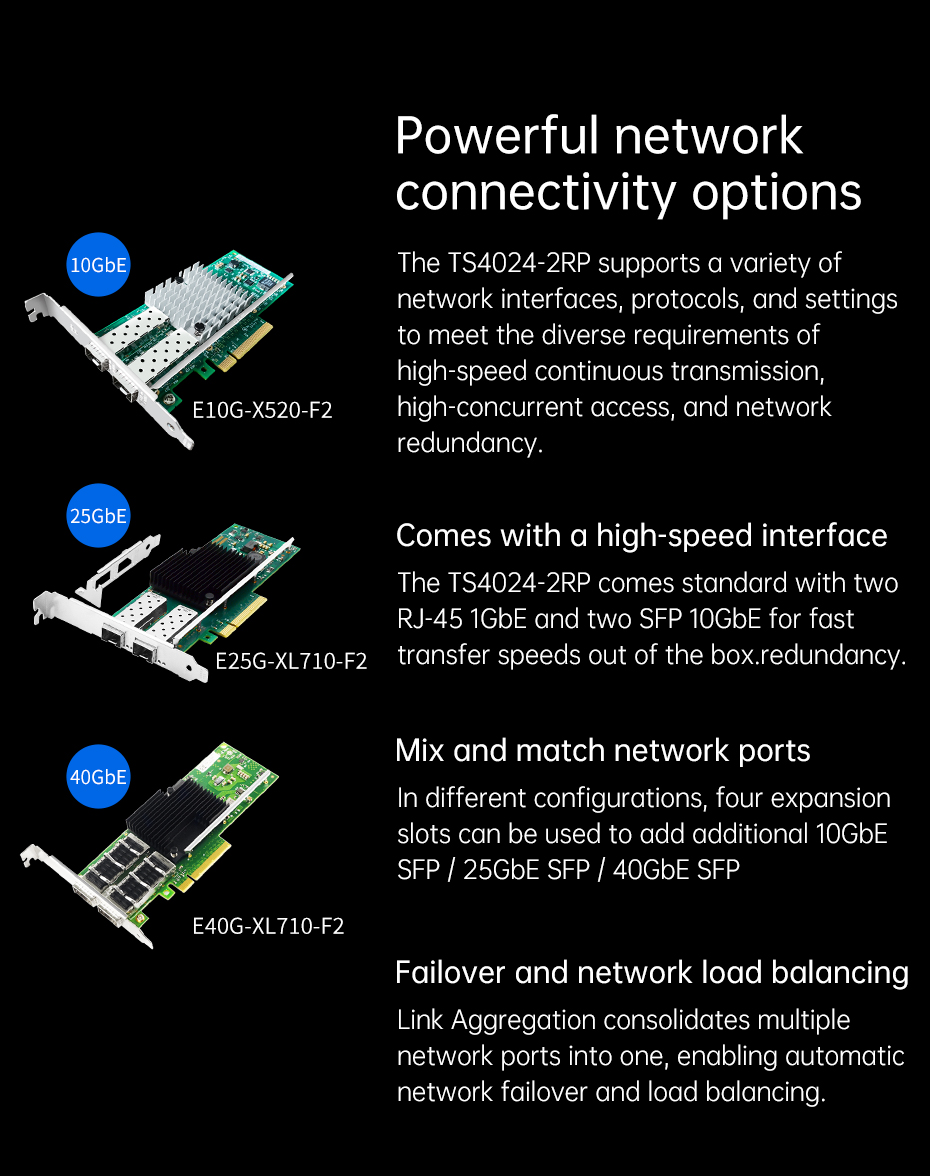 10GbE

E10G-X520-F2

25GbE

E25G-XL710-F2

40GbE

E40G-XL710-F2

Powerful network connectivity options

The TS4024-2RP supports a variety of network interfaces, protocols, and settings to meet the diverse requirements of high-speed continuous transmission, high-concurrent access, and network redundancy.

Comes with a high-speed interface

The TS4024-2RP comes standard with two RJ-45 1GbE and two SFP 10GbE for fast transfer speeds out of the box.redundancy.

Mix and match network ports

In different configurations, four expansion slots can be used to add additional 10GbE SFP / 25GbE SFP / 40GbE SFP

Failover and network load balancing

Link Aggregation consolidates multiple network ports into one, enabling automatic network failover and load balancing.