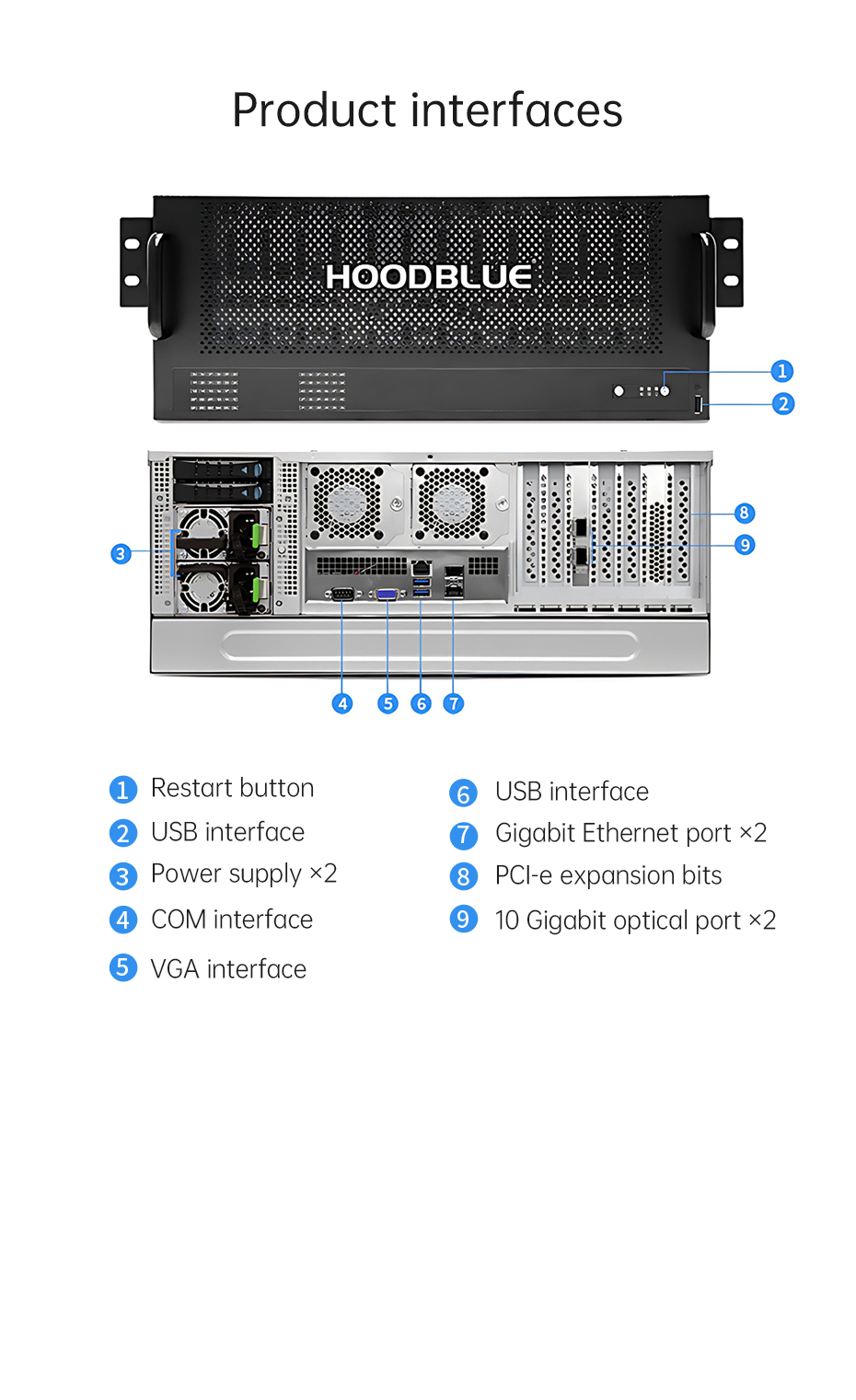 Product interfaces

HOODBLUE

1
2
3
8
9
4 5 6 7

1 Restart button
2 USB interface
3 Power supply ×2
4 COM interface
5 VGA interface

6 USB interface
7 Gigabit Ethernet port ×2
8 PCI-e expansion bits
9 10 Gigabit optical port ×2