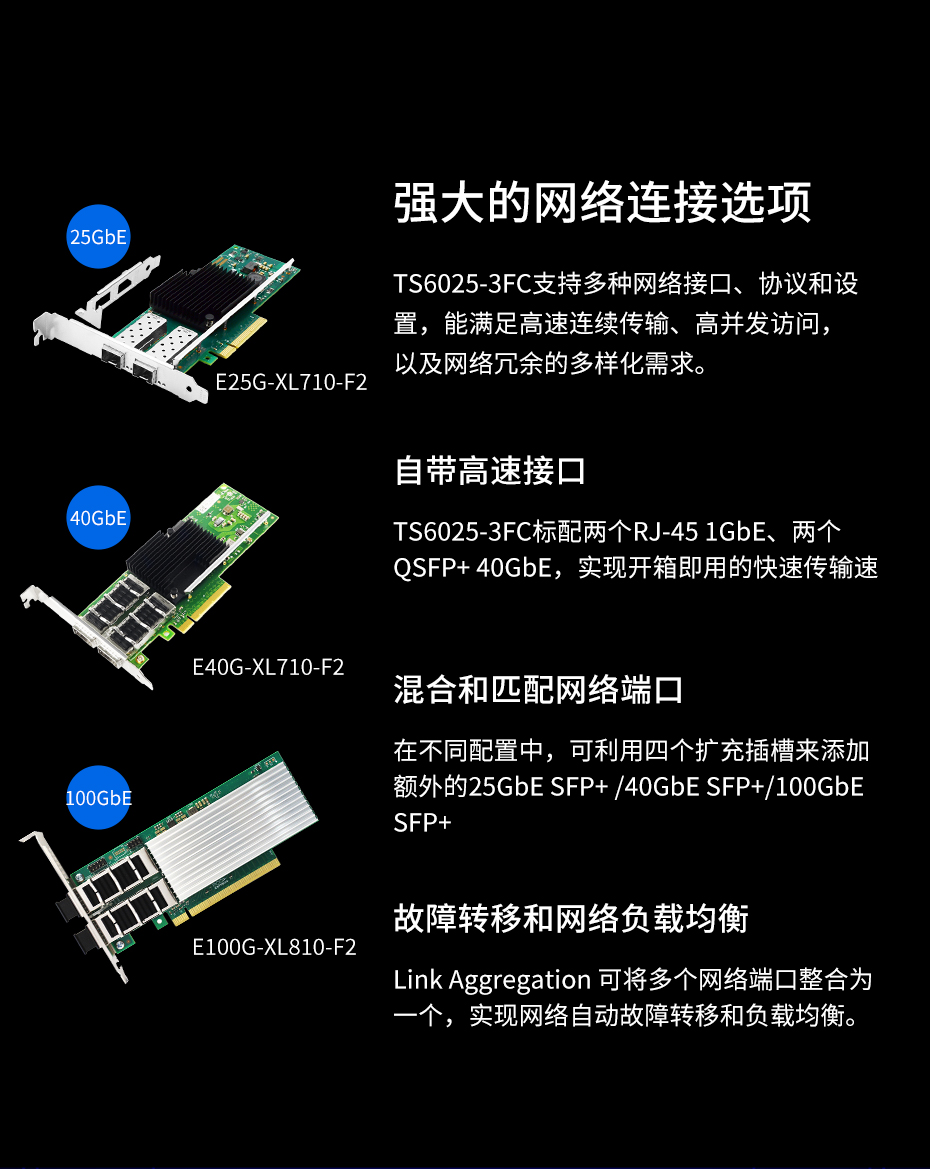 25GbE

E25G-XL710-F2

40GbE

E40G-XL710-F2

100GbE

E100G-XL810-F2

强大的网络连接选项

TS6025-3FC支持多种网络接口、协议和设置，能满足高速连续传输、高并发访问，以及网络冗余的多样化需求。

自带高速接口

TS6025-3FC标配两个RJ-45 1GbE、两个QSFP+ 40GbE，实现开箱即用的快速传输速

混合和匹配网络端口

在不同配置中，可利用四个扩充插槽来添加额外的25GbE SFP+ /40GbE SFP+/100GbE SFP+

故障转移和网络负载均衡

Link Aggregation 可将多个网络端口整合为一个，实现网络自动故障转移和负载均衡。