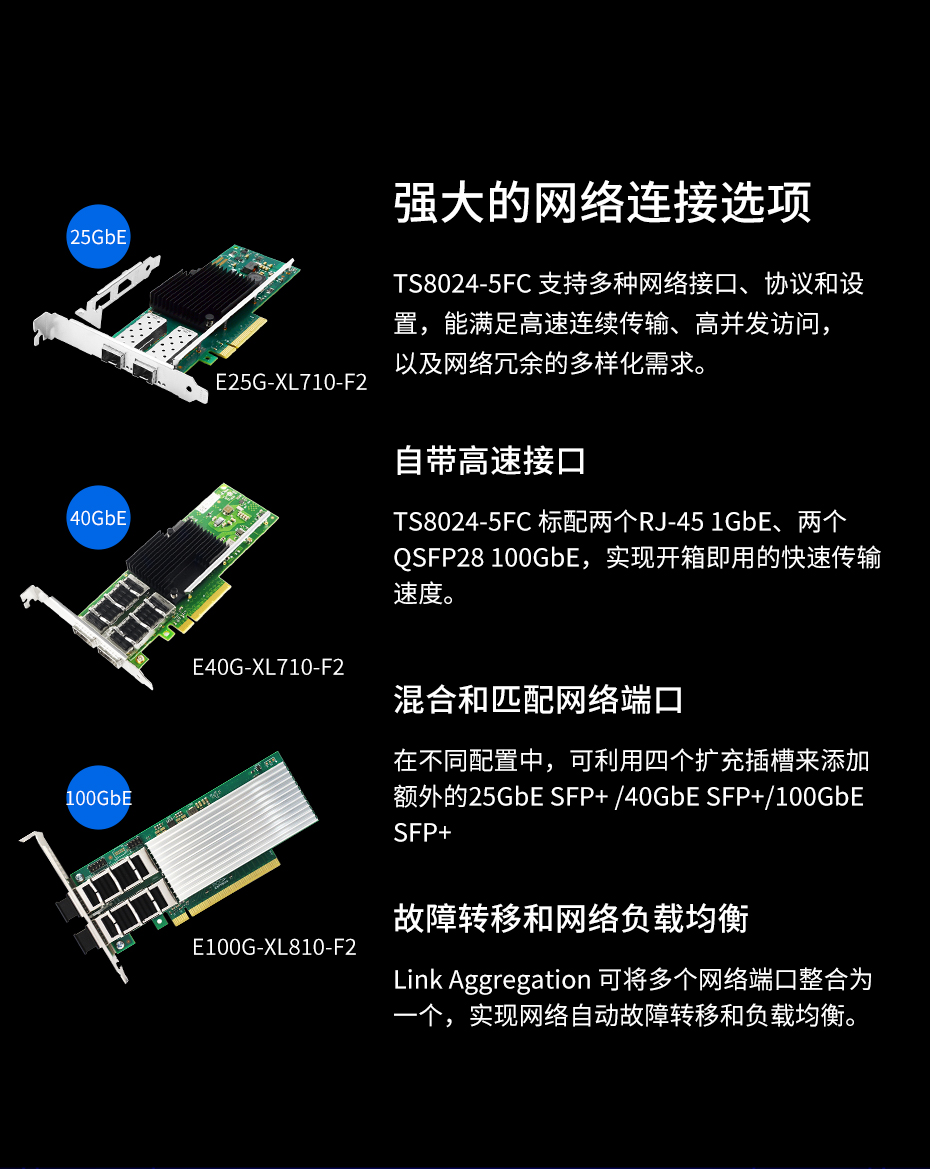 25GbE

E25G-XL710-F2

40GbE

E40G-XL710-F2

100GbE

E100G-XL810-F2

强大的网络连接选项

TS8024-5FC 支持多种网络接口、协议和设置，能满足高速连续传输、高并发访问，以及网络冗余的多样化需求。

自带高速接口

TS8024-5FC 标配两个RJ-45 1GbE、两个QSFP28 100GbE，实现开箱即用的快速传输速度。

混合和匹配网络端口

在不同配置中，可利用四个扩充插槽来添加额外的25GbE SFP+ /40GbE SFP+/100GbE SFP+

故障转移和网络负载均衡

Link Aggregation 可将多个网络端口整合为一个，实现网络自动故障转移和负载均衡。