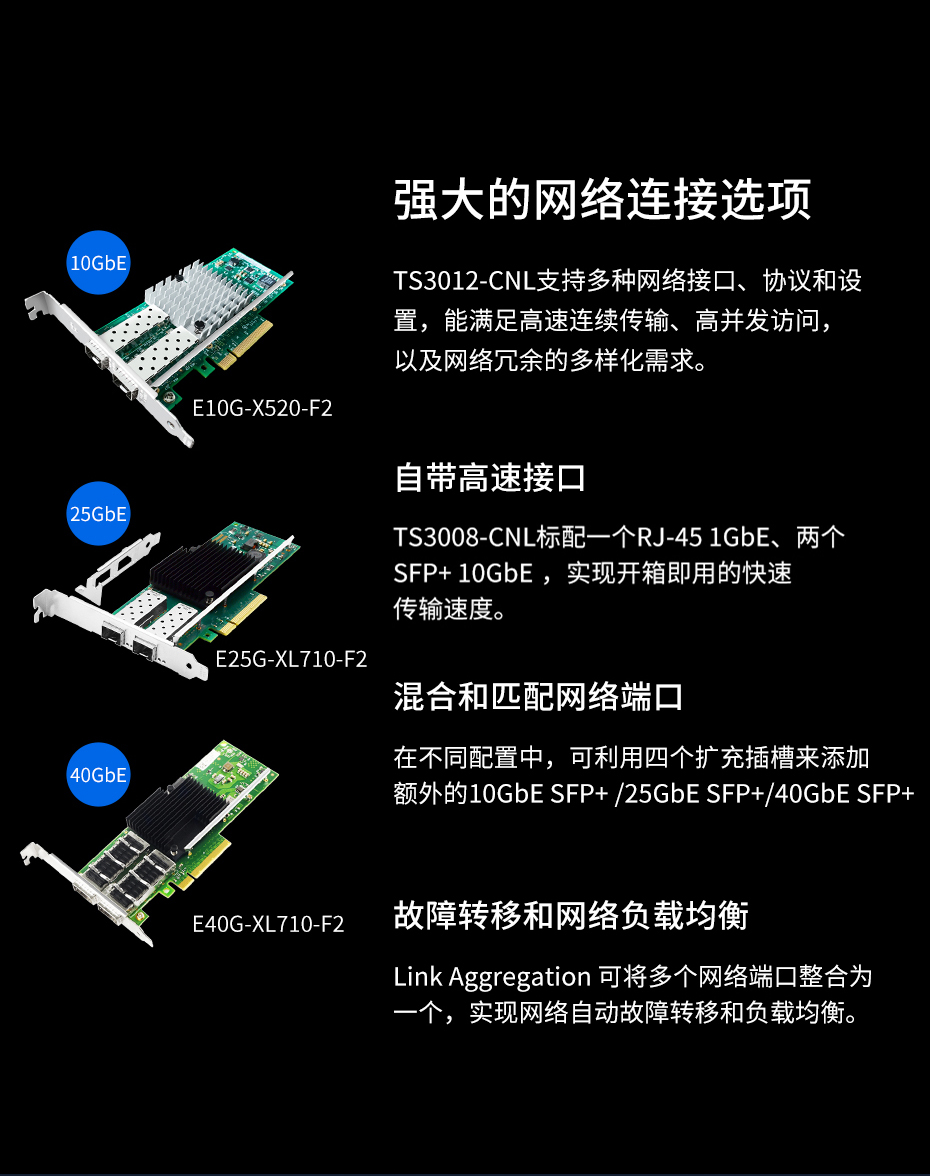 10GbE

E10G-X520-F2

25GbE

E25G-XL710-F2

40GbE

E40G-XL710-F2

强大的网络连接选项

TS3012-CNL支持多种网络接口、协议和设置，能满足高速连续传输、高并发访问，以及网络冗余的多样化需求。

自带高速接口

TS3008-CNL标配一个RJ-45 1GbE、两个SFP+ 10GbE ，实现开箱即用的快速传输速度。

混合和匹配网络端口

在不同配置中，可利用四个扩充插槽来添加额外的10GbE SFP+ /25GbE SFP+/40GbE SFP+

故障转移和网络负载均衡

Link Aggregation 可将多个网络端口整合为一个，实现网络自动故障转移和负载均衡。