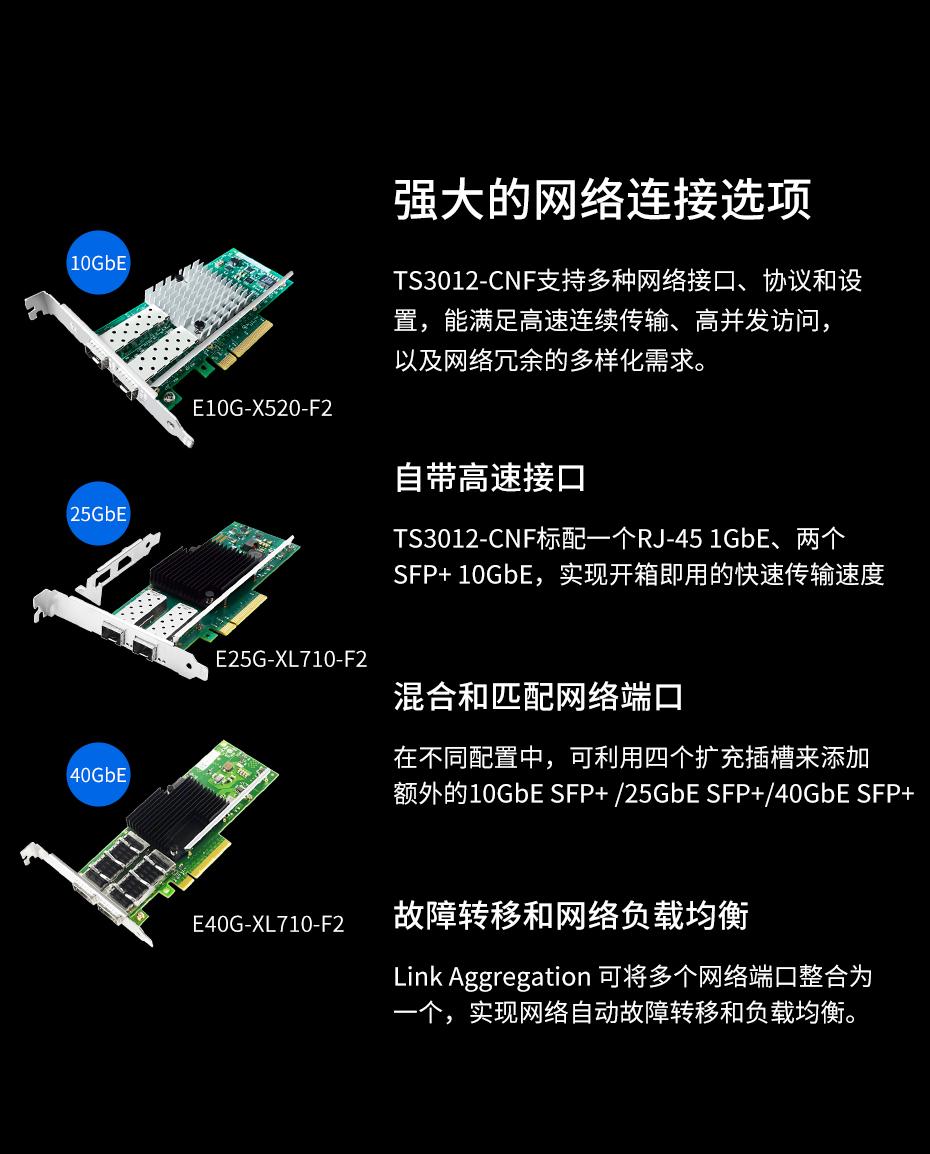 10GbE

E10G-X520-F2

25GbE

E25G-XL710-F2

40GbE

E40G-XL710-F2

强大的网络连接选项

TS3012-CNF支持多种网络接口、协议和设置，能满足高速连续传输、高并发访问，以及网络冗余的多样化需求。

自带高速接口

TS3012-CNF标配一个RJ-45 1GbE、两个SFP+ 10GbE，实现开箱即用的快速传输速度

混合和匹配网络端口

在不同配置中，可利用四个扩充插槽来添加额外的10GbE SFP+ /25GbE SFP+/40GbE SFP+

故障转移和网络负载均衡

Link Aggregation 可将多个网络端口整合为一个，实现网络自动故障转移和负载均衡。