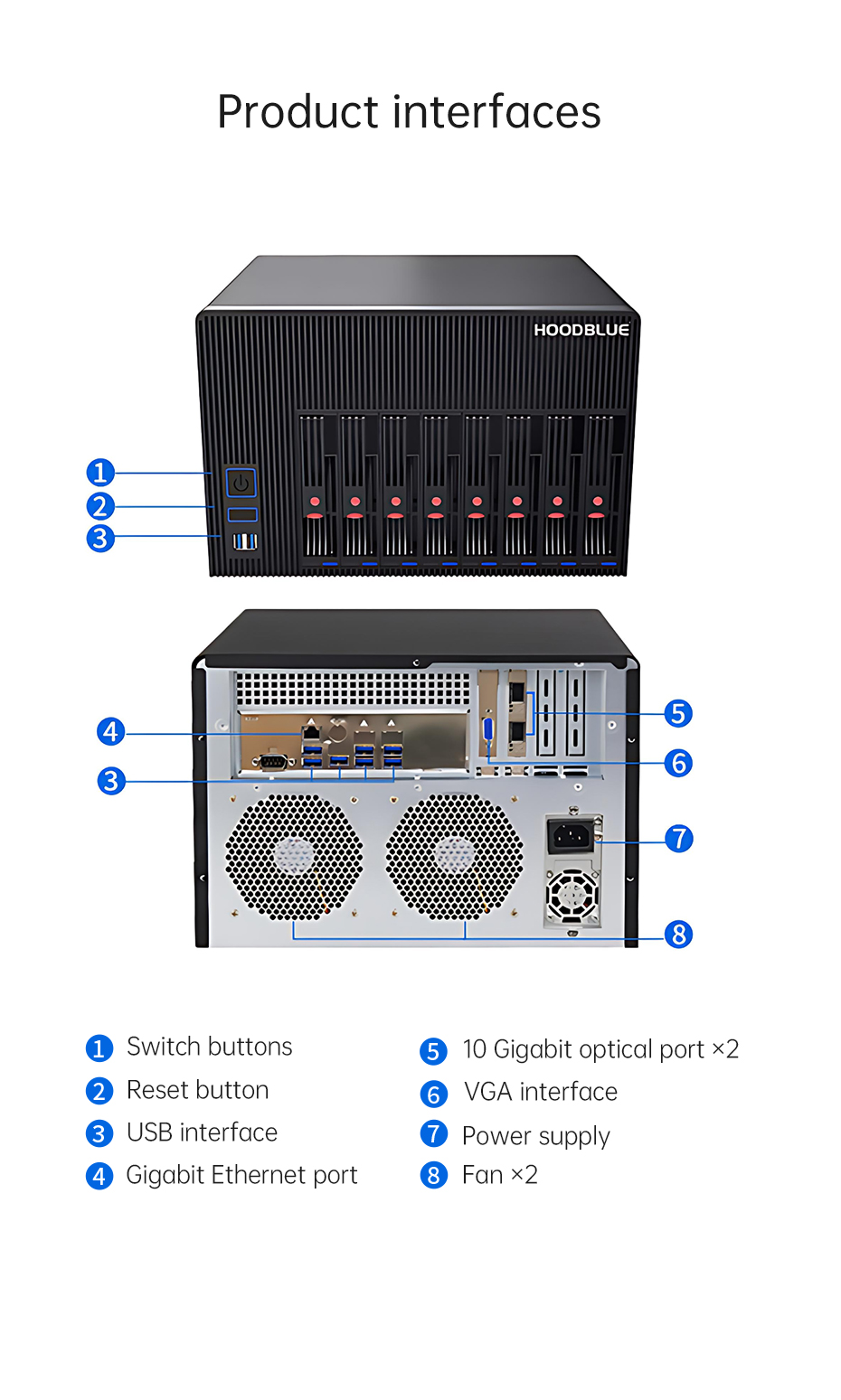 Product interfaces

HOODBLUE

1
2
3

4
3

5
6
7
8

1 Switch buttons
2 Reset button
3 USB interface
4 Gigabit Ethernet port

5 10 Gigabit optical port ×2
6 VGA interface
7 Power supply
8 Fan ×2