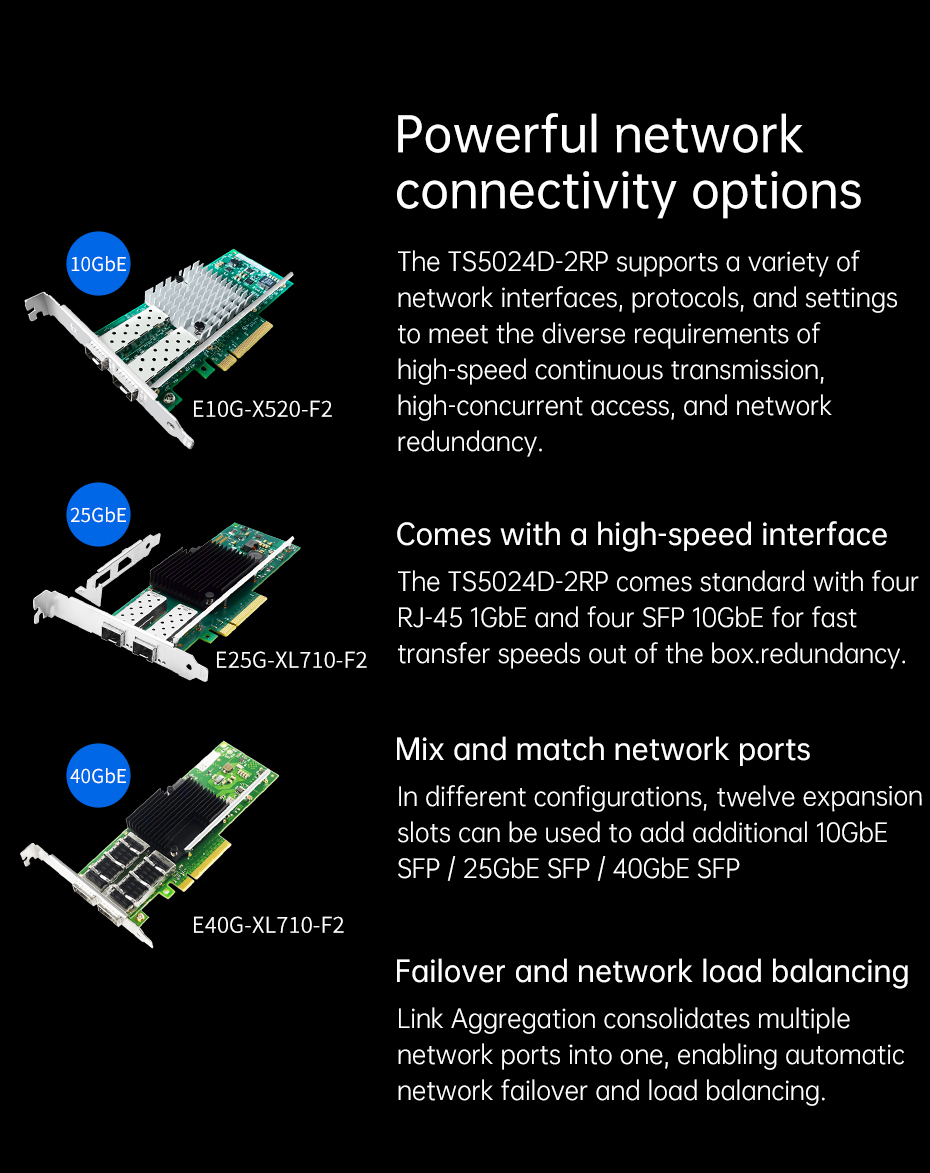 10GbE

E10G-X520-F2

25GbE

E25G-XL710-F2

40GbE

E40G-XL710-F2

Powerful network connectivity options

The TS5024D-2RP supports a variety of network interfaces, protocols, and settings to meet the diverse requirements of high-speed continuous transmission, high-concurrent access, and network redundancy.

Comes with a high-speed interface

The TS5024D-2RP comes standard with four RJ-45 1GbE and four SFP 10GbE for fast transfer speeds out of the box.redundancy.

Mix and match network ports

In different configurations, twelve expansion slots can be used to add additional 10GbE SFP / 25GbE SFP / 40GbE SFP

Failover and network load balancing

Link Aggregation consolidates multiple network ports into one, enabling automatic network failover and load balancing.